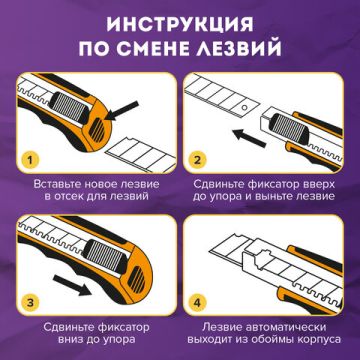 ИНСТРУКЦИЯ ПО СМЕНЕ ЛЕЗВИЙ

1

Вставьте новое лезвие в отсек для лезвий

2

Сдвиньте фиксатор вверх до упора и выньте лезвие

3

Сдвиньте фиксатор вниз до упора

4

Лезвие автоматически выходит из обоймы корпуса