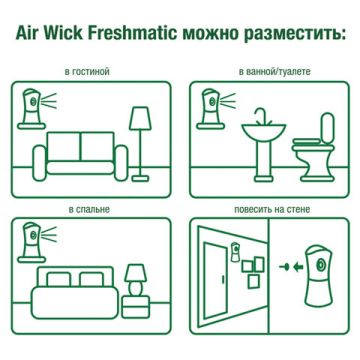 Air Wick Freshmatic можно разместить:

в гостиной

в ванной/туалете

в спальне

повесить на стене