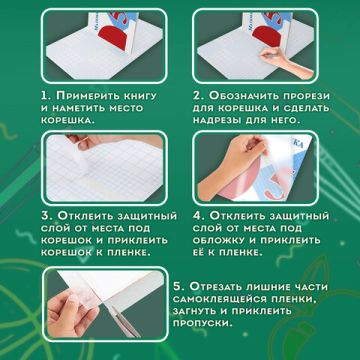 1. Примерить книгу и наметить место корешка.

2. Обозначить прорези для корешка и сделать надрезы для него.

3. Отклеить защитный слой от места под корешок и приклеить корешок к пленке.

4. Отклеить защитный слой от места под обложку и приклеить её к пленке.

5. Отрезать лишние части самоклеящейся пленки, загнуть и приклеить пропуски.